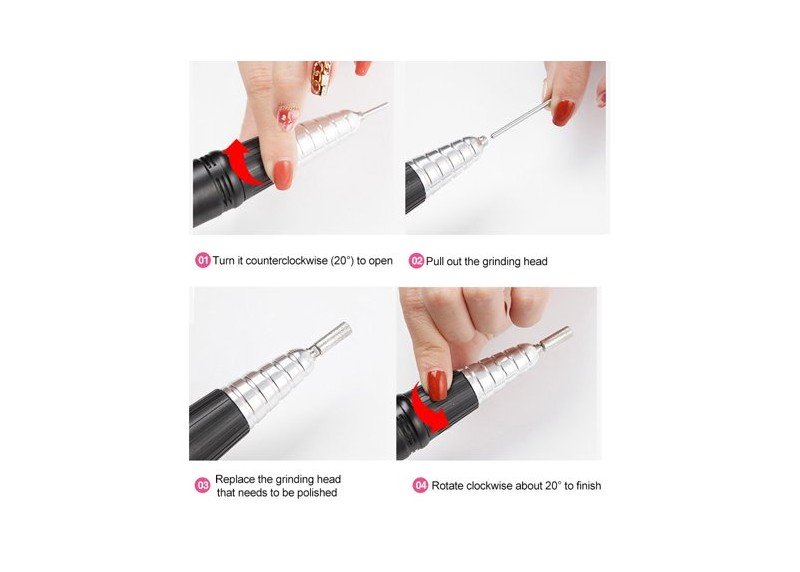 01 Turn it counterclockwise (20°) to open

02 Pull out the grinding head

03 Replace the grinding head that needs to be polished

04 Rotate clockwise about 20° to finish