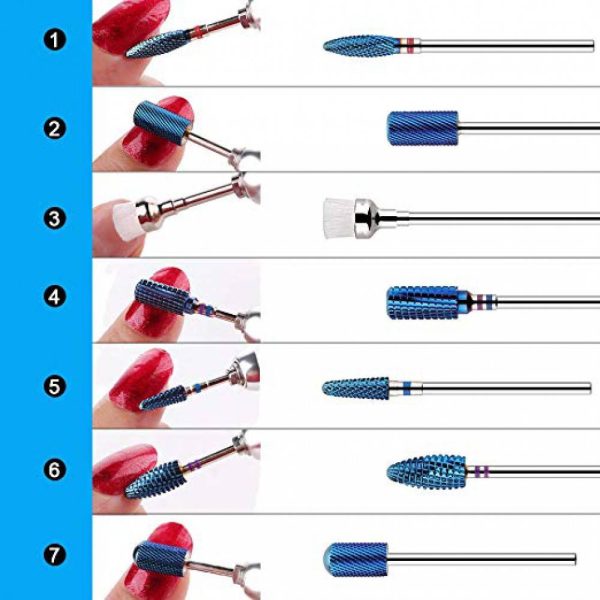 1
2
3
4
5
6
7