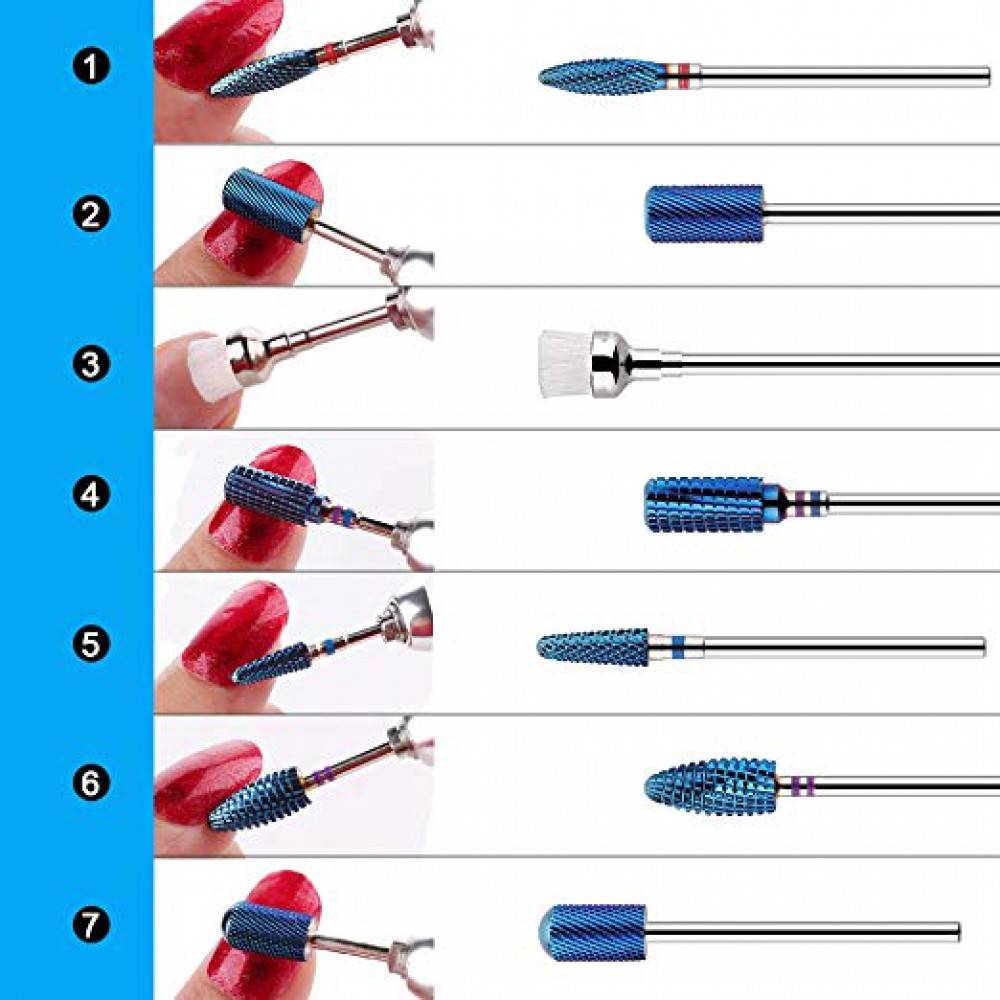 1
2
3
4
5
6
7