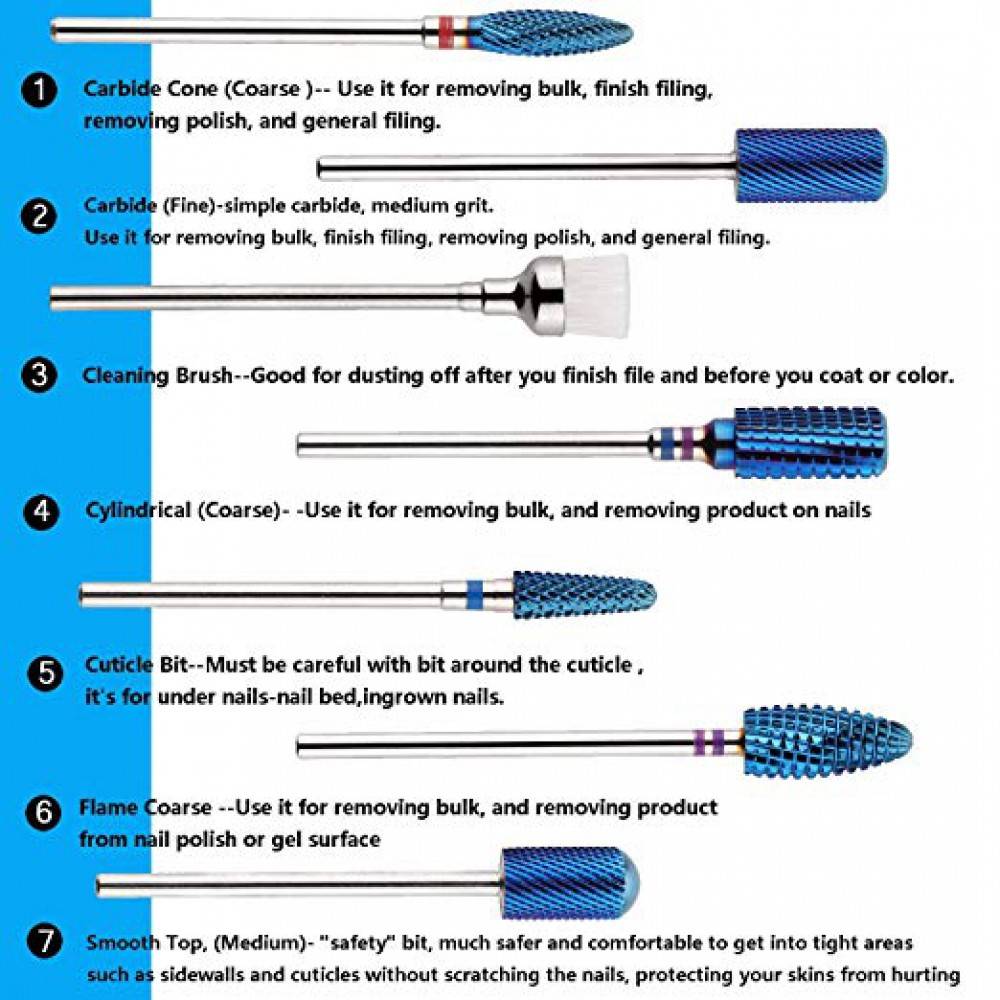 1 Carbide Cone (Coarse )-- Use it for removing bulk, finish filing, removing polish, and general filing.

2 Carbide (Fine)-simple carbide, medium grit. Use it for removing bulk, finish filing, removing polish, and general filing.

3 Cleaning Brush--Good for dusting off after you finish file and before you coat or color.

4 Cylindrical (Coarse)- -Use it for removing bulk, and removing product on nails

5 Cuticle Bit--Must be careful with bit around the cuticle , it's for under nails-nail bed,ingrown nails.

6 Flame Coarse --Use it for removing bulk, and removing product from nail polish or gel surface

7 Smooth Top, (Medium)- "safety" bit, much safer and comfortable to get into tight areas such as sidewalls and cuticles without scratching the nails, protecting your skins from hurting