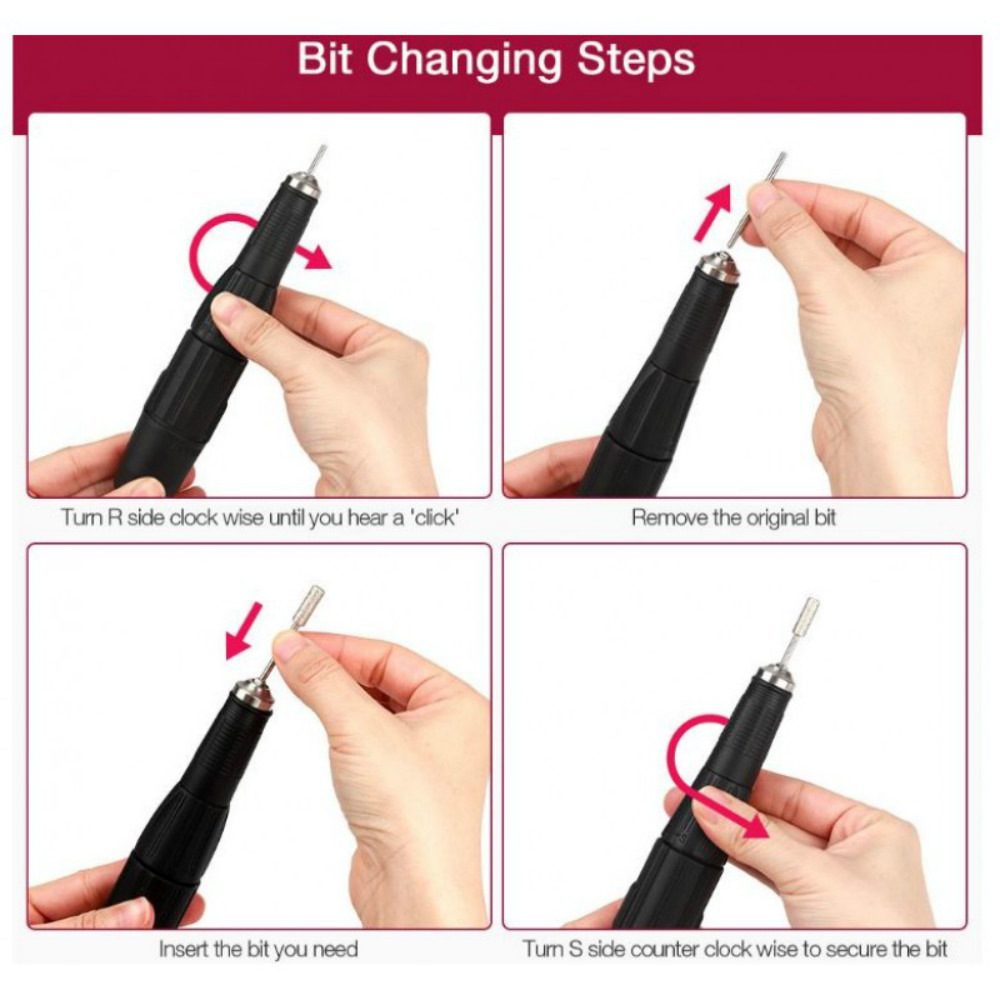 Bit Changing Steps

Turn R side clock wise until you hear a 'click'

Remove the original bit

Insert the bit you need

Turn S side counter clock wise to secure the bit